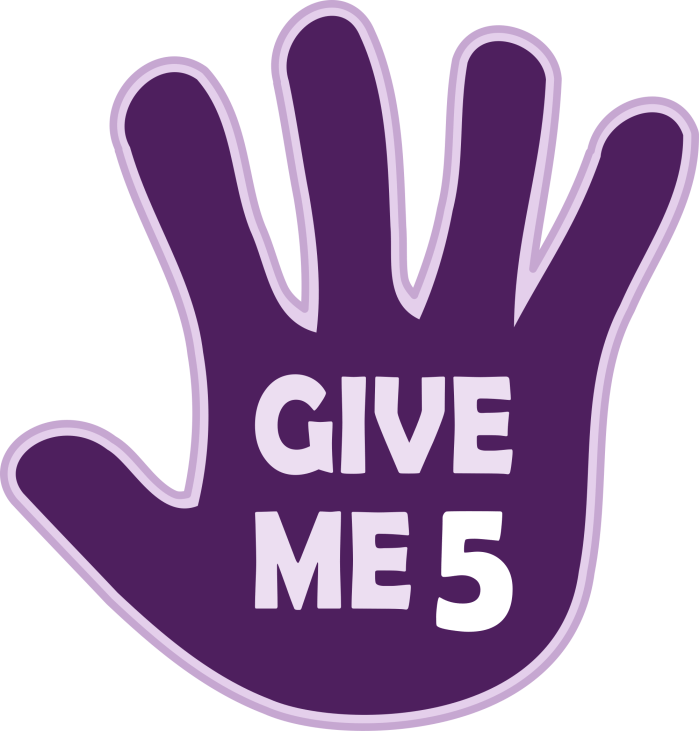 GIVE
ME 5